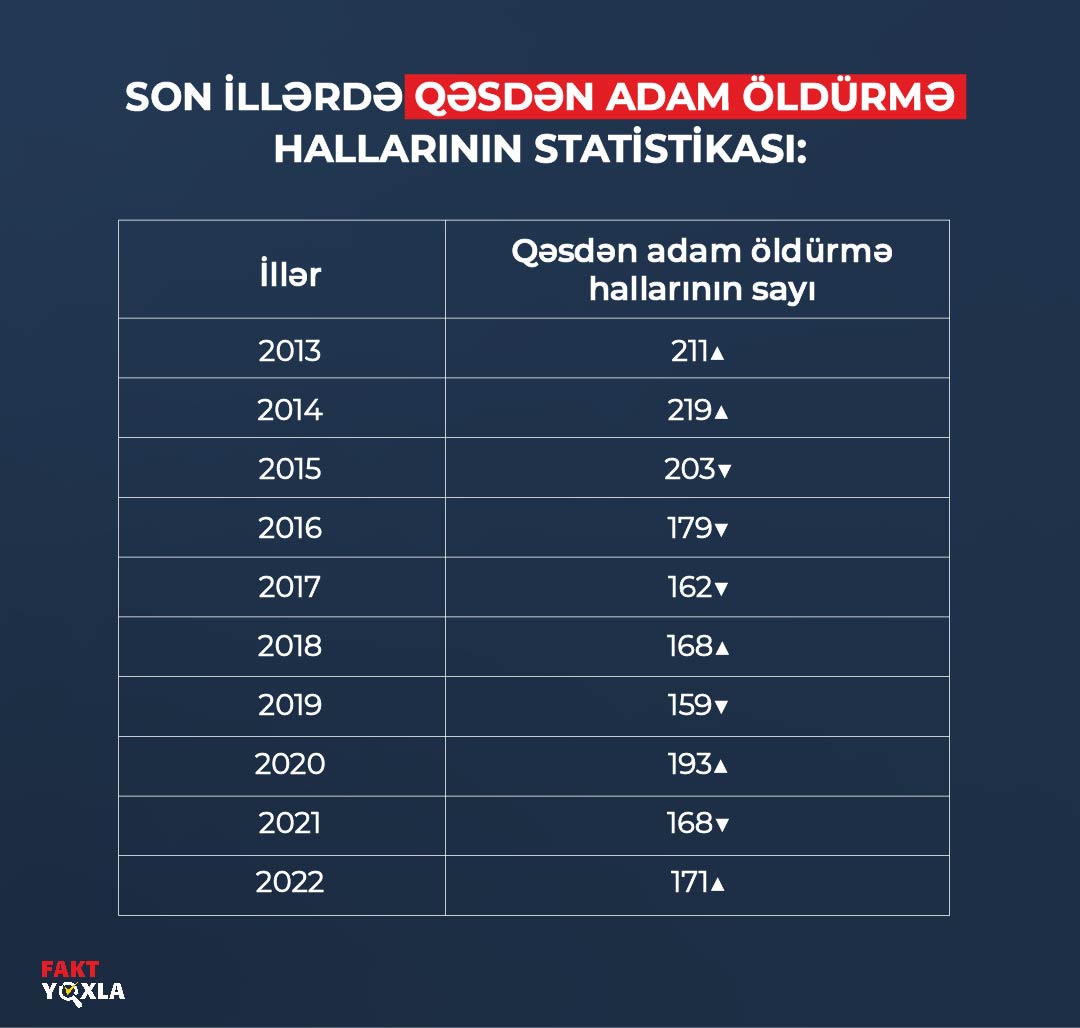 SON İLLƏRDƏ QƏSDƏN ADAM ÖLDÜRMƏ HALLARININ STATİSTİKASI:

| İllər | Qəsdən adam öldürmə hallarının sayı |
|---|---|
| 2013 | 211▲ |
| 2014 | 219▲ |
| 2015 | 203▼ |
| 2016 | 179▼ |
| 2017 | 162▼ |
| 2018 | 168▲ |
| 2019 | 159▼ |
| 2020 | 193▲ |
| 2021 | 168▼ |
| 2022 | 171▲ |

FAKT YOXLA