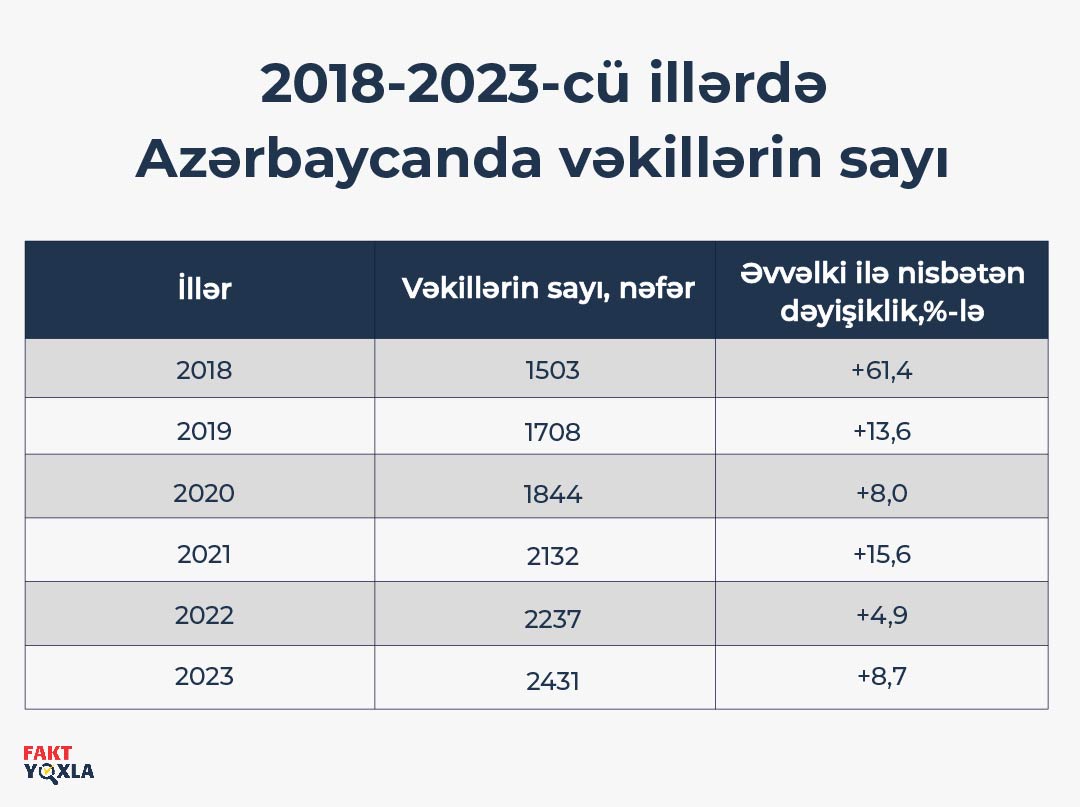 2018-2023-cü illərdə Azərbaycanda vəkillərin sayı

| İllər | Vəkillərin sayı, nəfər | Əvvəlki ilə nisbətən dəyişiklik,%-lə |
|---|---|---|
| 2018 | 1503 | +61,4 |
| 2019 | 1708 | +13,6 |
| 2020 | 1844 | +8,0 |
| 2021 | 2132 | +15,6 |
| 2022 | 2237 | +4,9 |
| 2023 | 2431 | +8,7 |

FAKT YOXLA