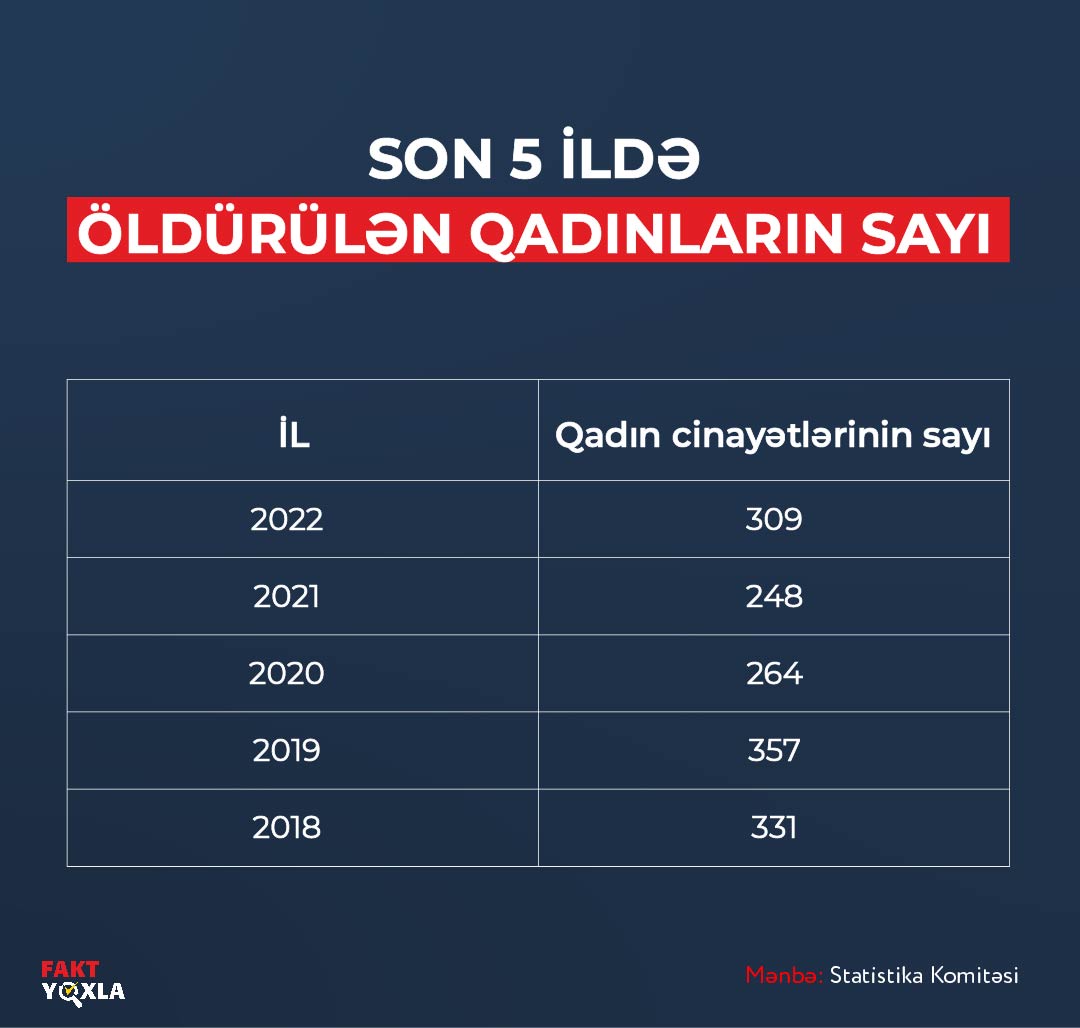 SON 5 İLDƏ
ÖLDÜRÜLƏN QADINLARIN SAYI

| İL | Qadın cinayətlərinin sayı |
|---|---|
| 2022 | 309 |
| 2021 | 248 |
| 2020 | 264 |
| 2019 | 357 |
| 2018 | 331 |

FAKT YOXLA

Mənbə: Statistika Komitəsi