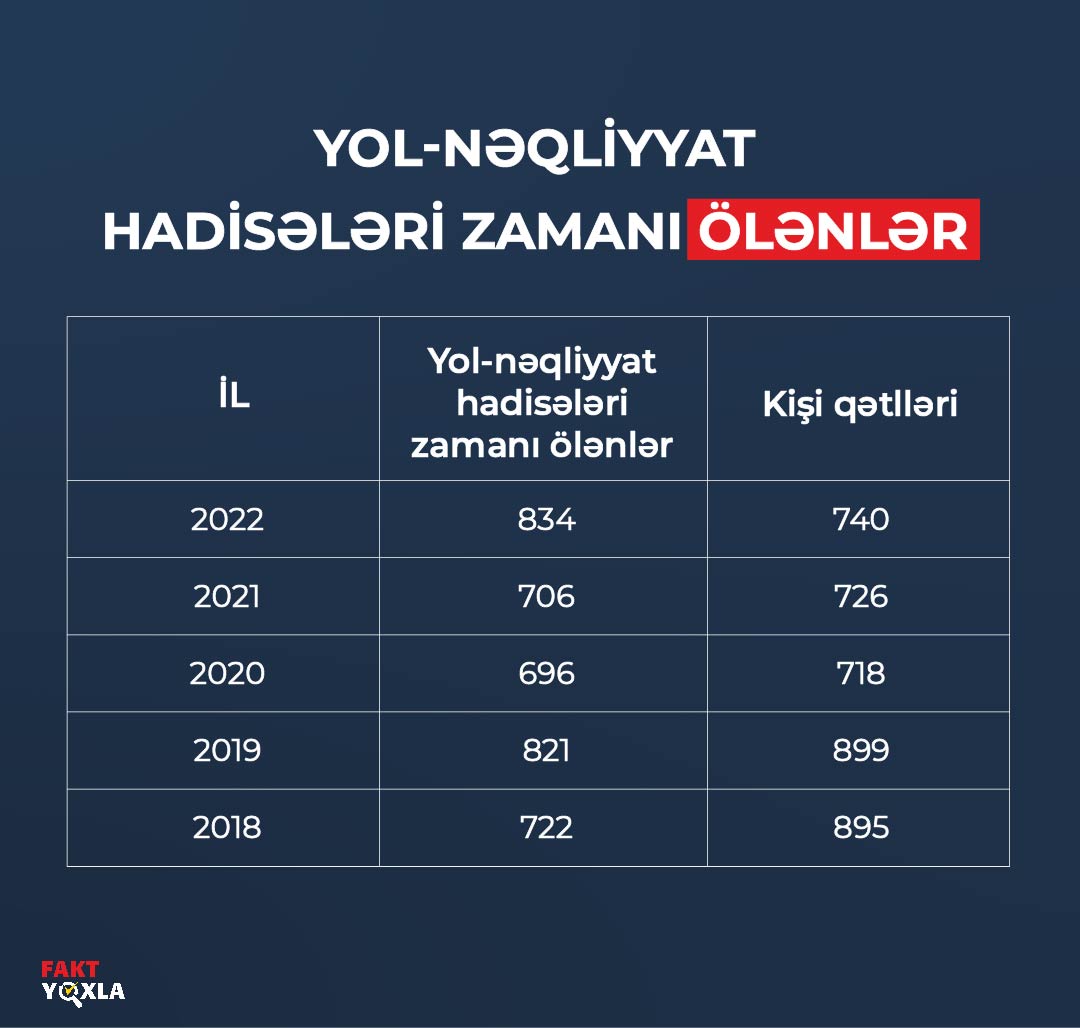 YOL-NƏQLİYYAT HADİSƏLƏRİ ZAMANI ÖLƏNLƏR

| İL | Yol-nəqliyyat hadisələri zamanı ölənlər | Kişi qətlləri |
|---|---|---|
| 2022 | 834 | 740 |
| 2021 | 706 | 726 |
| 2020 | 696 | 718 |
| 2019 | 821 | 899 |
| 2018 | 722 | 895 |

FAKT YOXLA